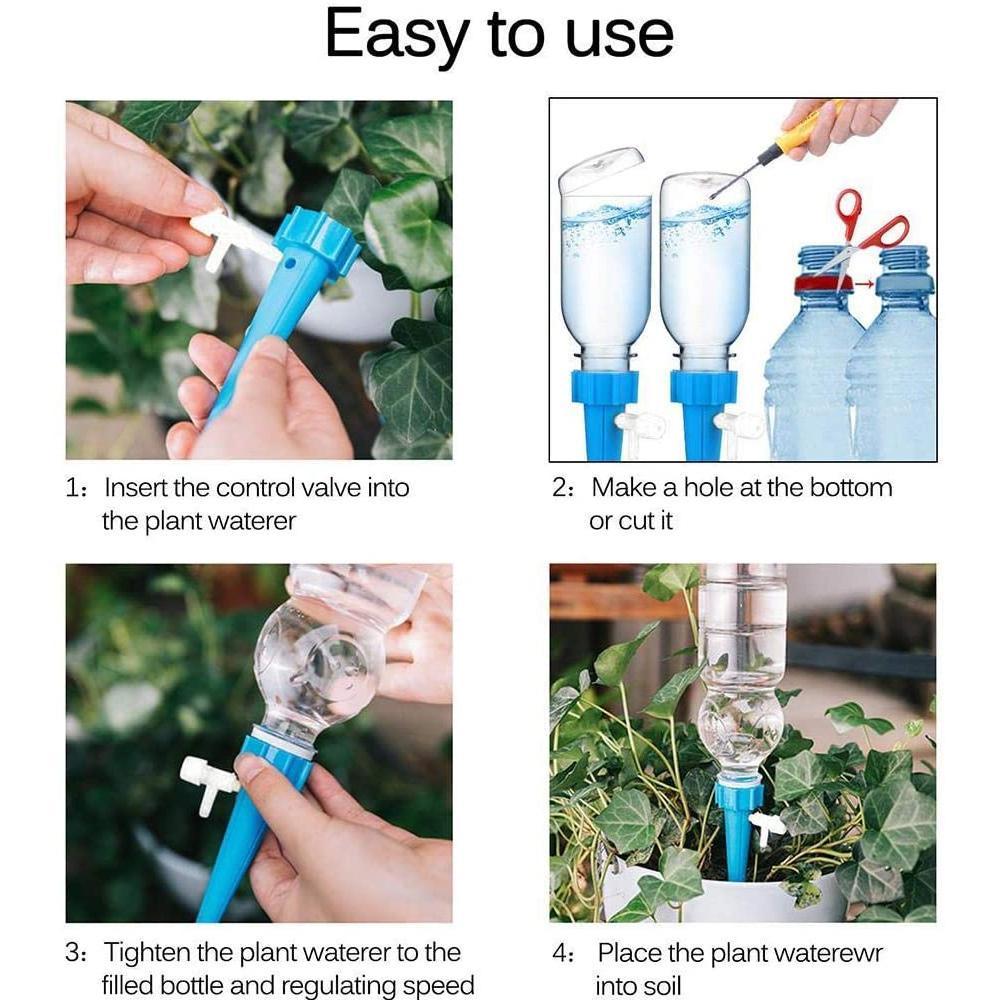 Easy to use

1: Insert the control valve into the plant waterer

2: Make a hole at the bottom or cut it

3: Tighten the plant waterer to the filled bottle and regulating speed

4: Place the plant waterewr into soil